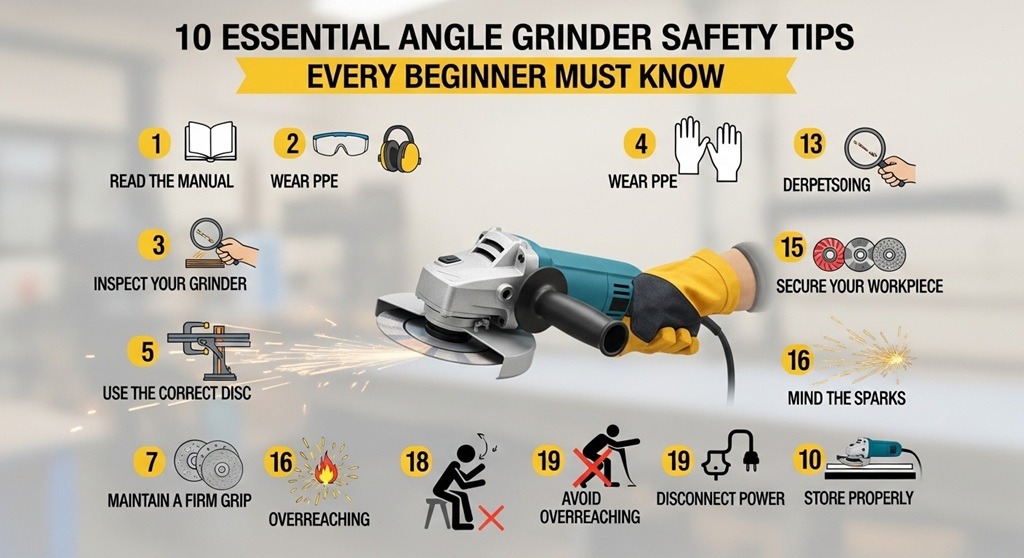 10 ESSENTIAL ANGLE GRINDER SAFETY TIPS

EVERY BEGINNER MUST KNOW

1 READ THE MANUAL

2 WEAR PPE

4 WEAR PPE

13 DERPETSOING

3 INSPECT YOUR GRINDER

15 SECURE YOUR WORKPIECE

5 USE THE CORRECT DISC

16 MIND THE SPARKS

7 MAINTAIN A FIRM GRIP

16 OVERREACHING

18

19 AVOID OVERREACHING

19 DISCONNECT POWER

10 STORE PROPERLY